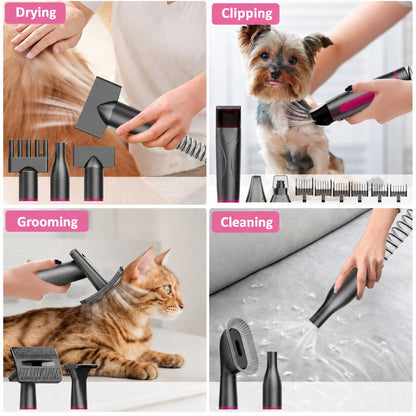 Drying

Clipping

Grooming

Cleaning