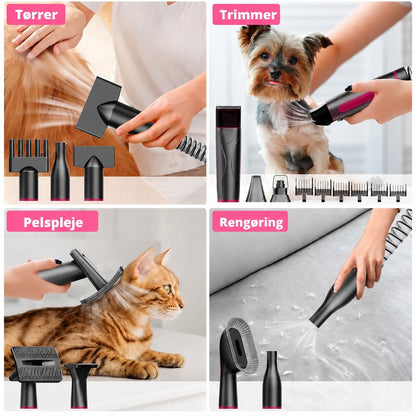 Tørrer

Trimmer

Pelspleje

Rengøring