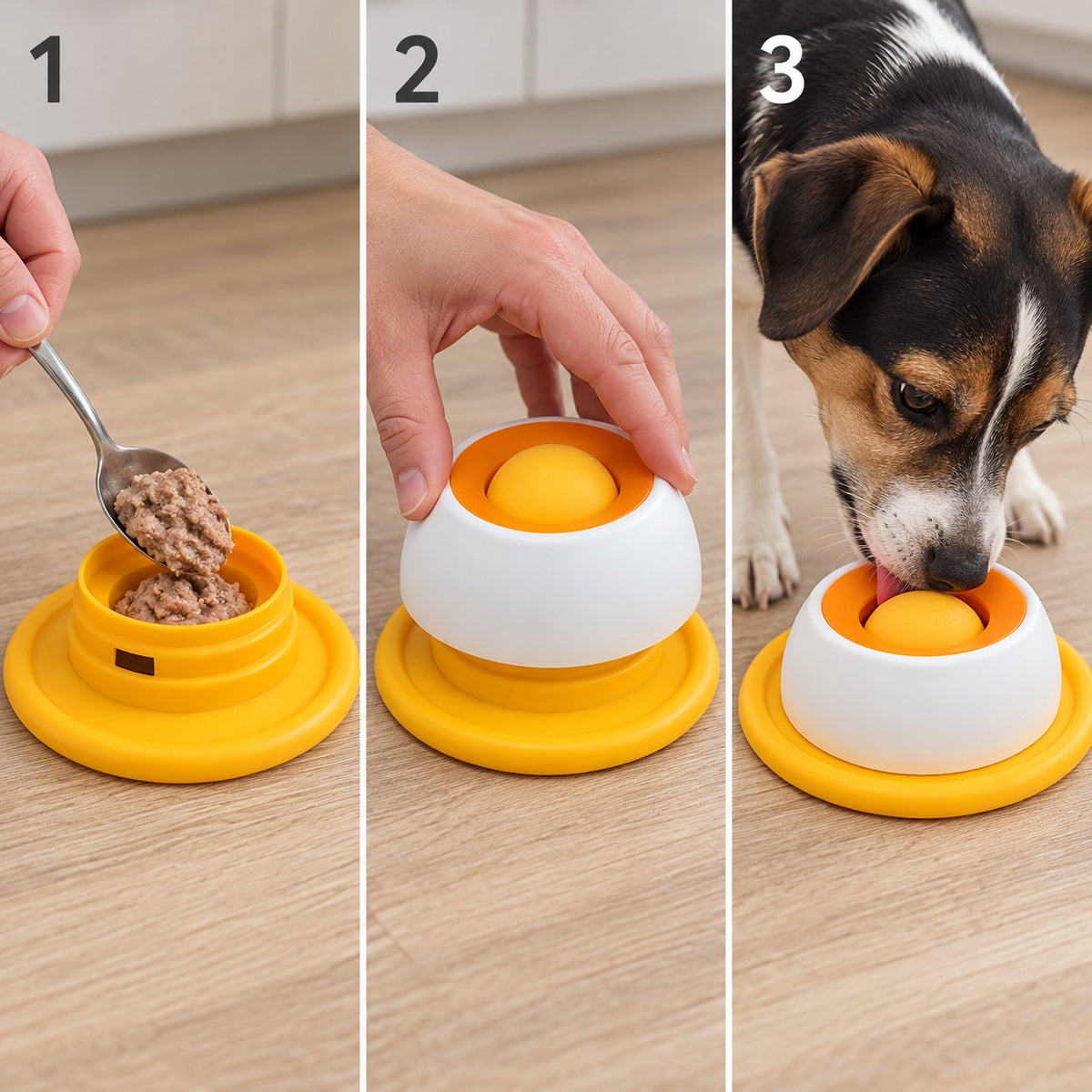 1

2

3