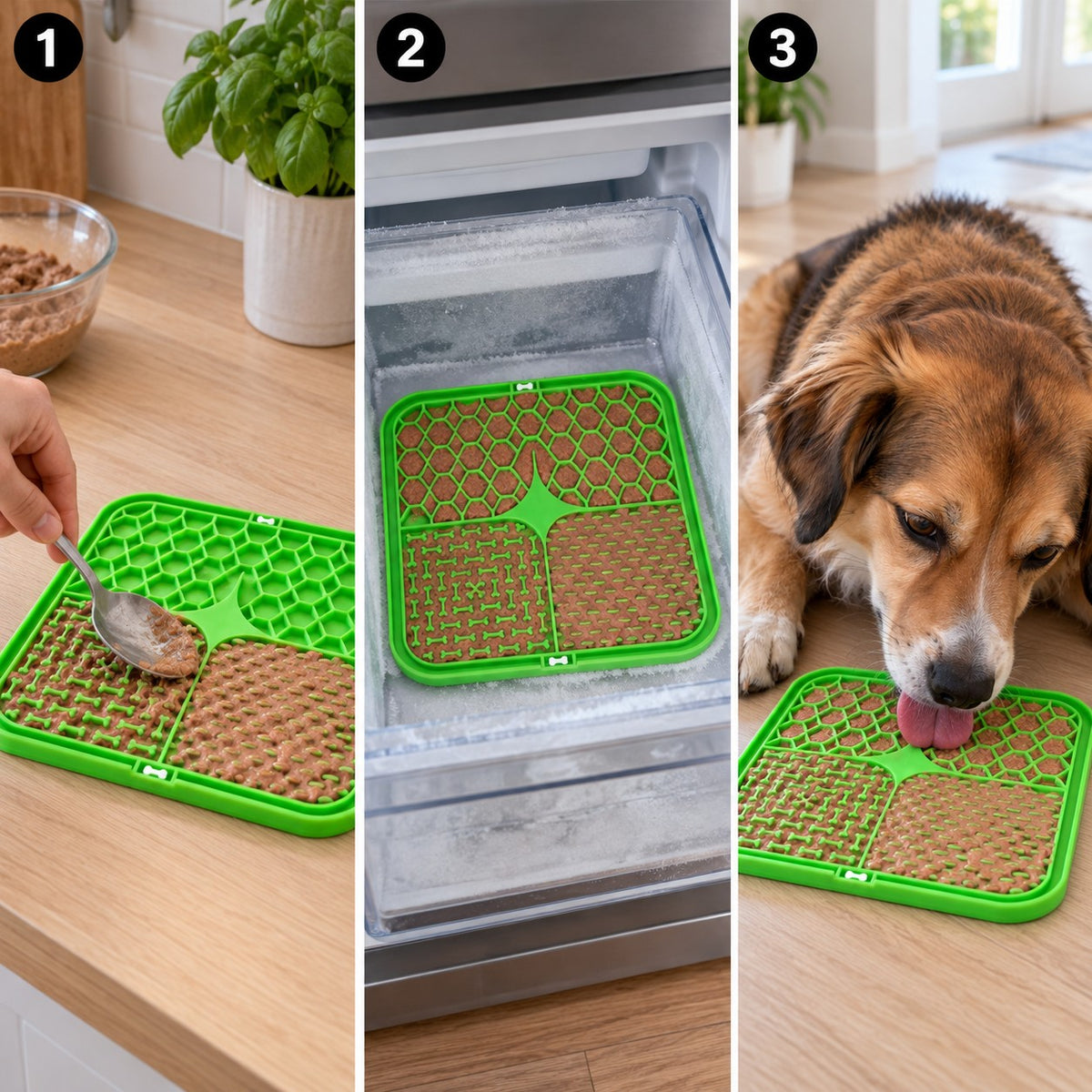 1

2

3