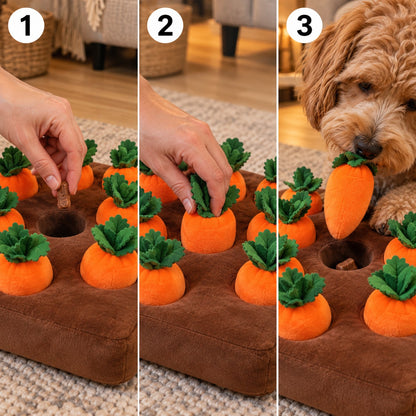 1

2

3