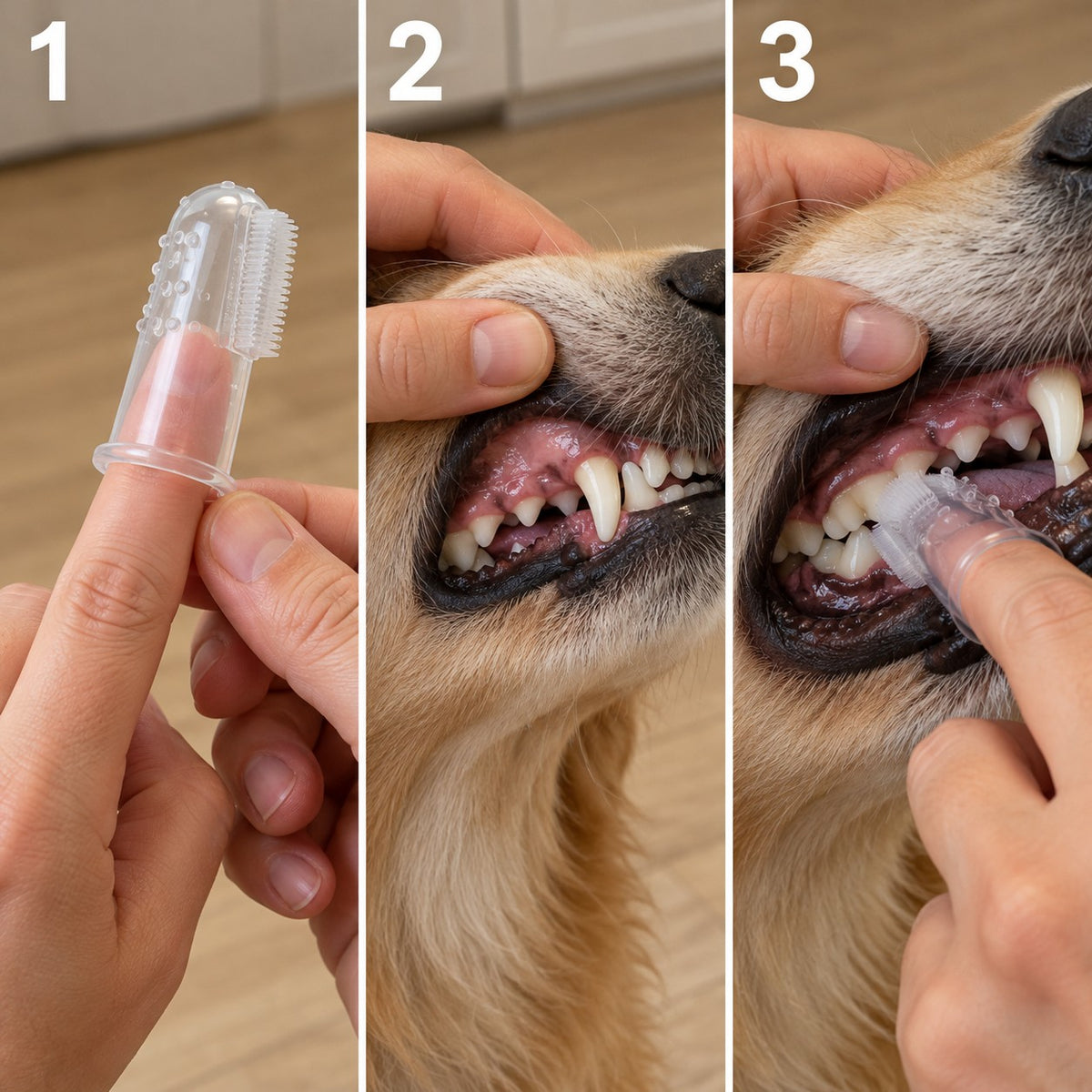 1

2

3