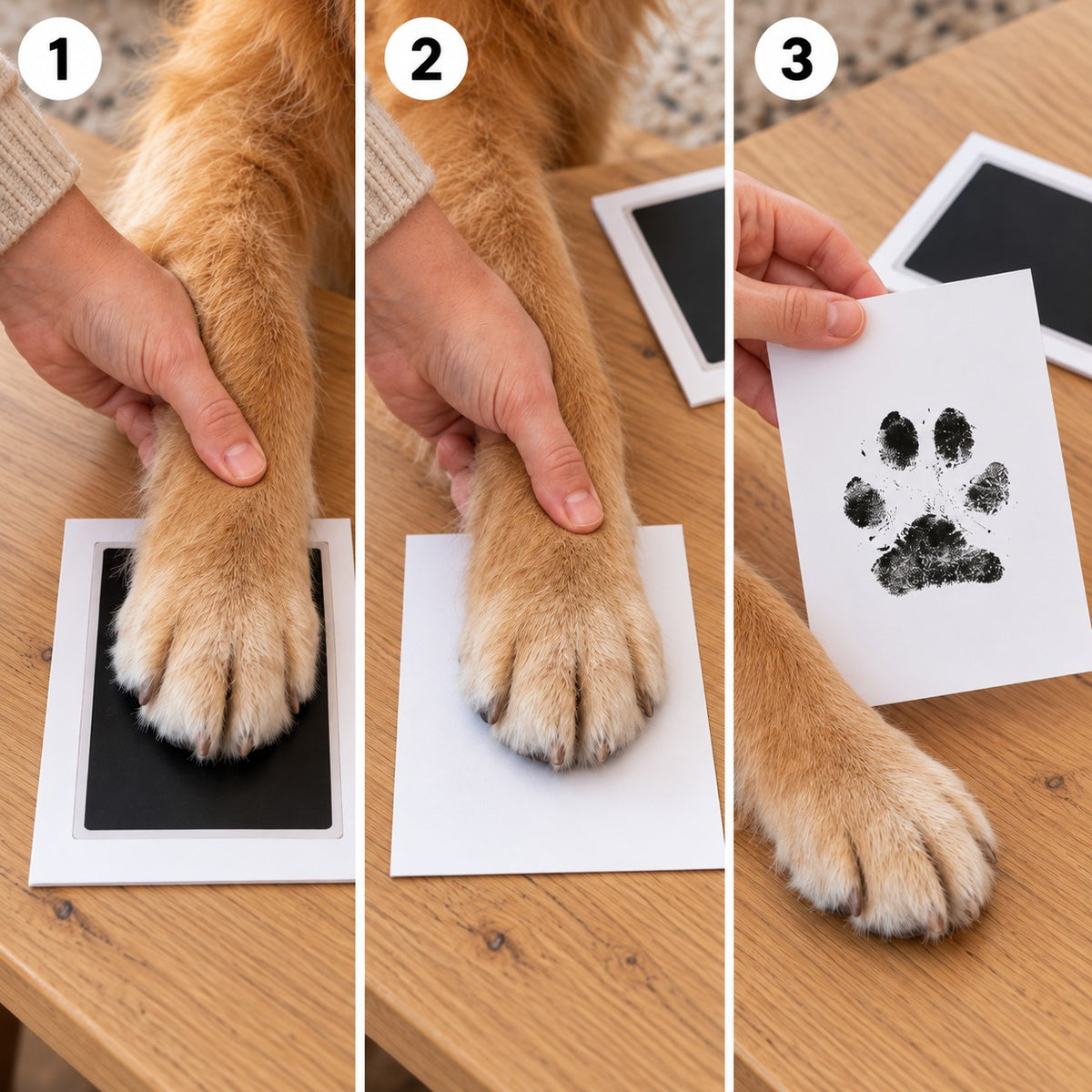 1

2

3