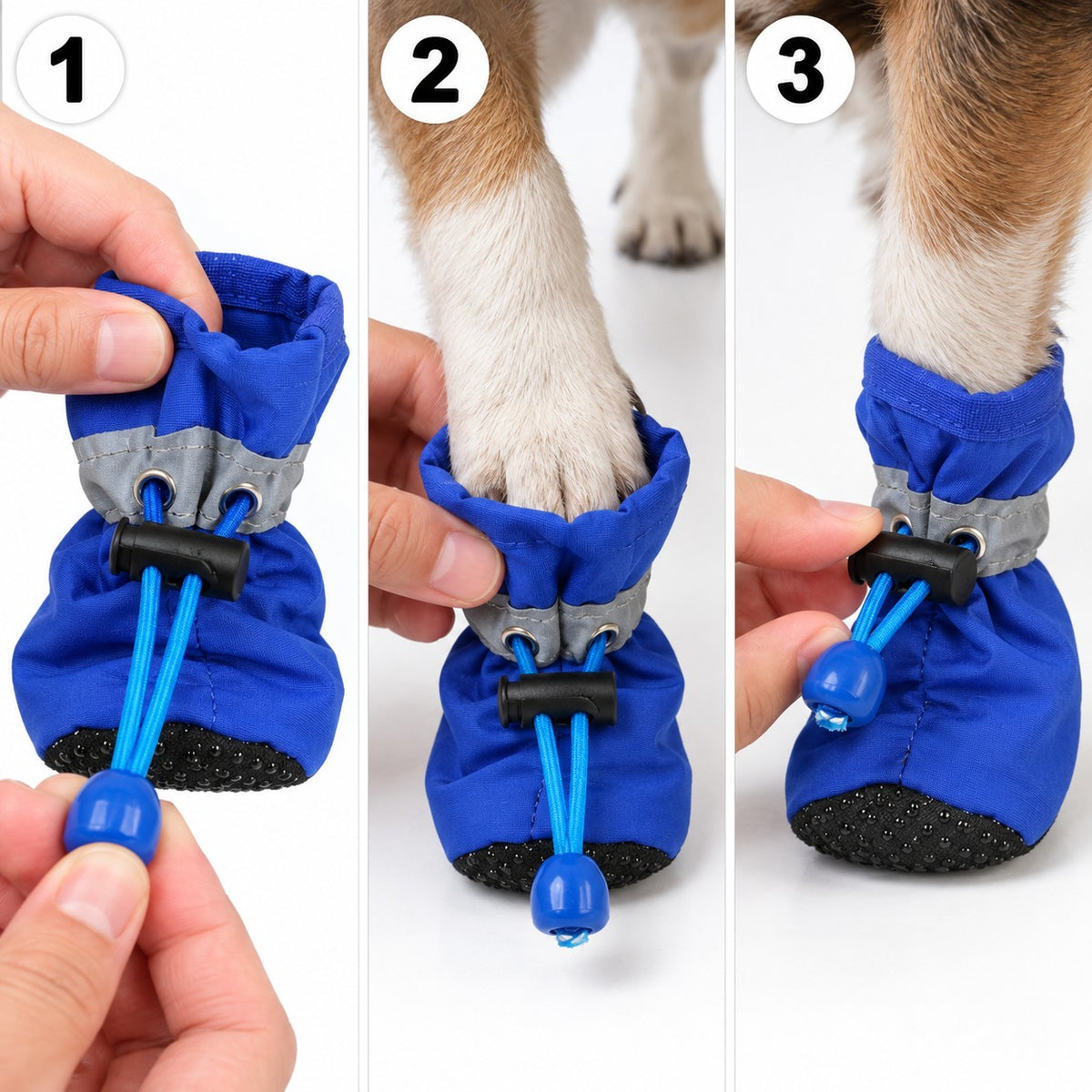 1

2

3